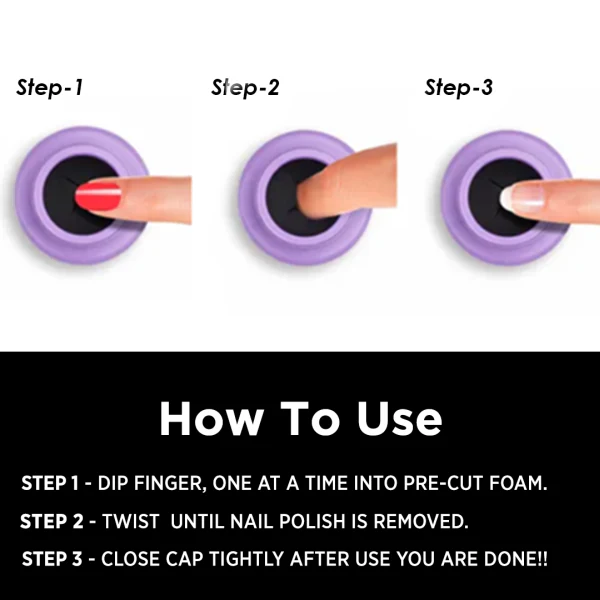 Step-1

Step-2

Step-3

How To Use

STEP 1 - DIP FINGER, ONE AT A TIME INTO PRE-CUT FOAM.

STEP 2 - TWIST UNTIL NAIL POLISH IS REMOVED.

STEP 3 - CLOSE CAP TIGHTLY AFTER USE YOU ARE DONE!!